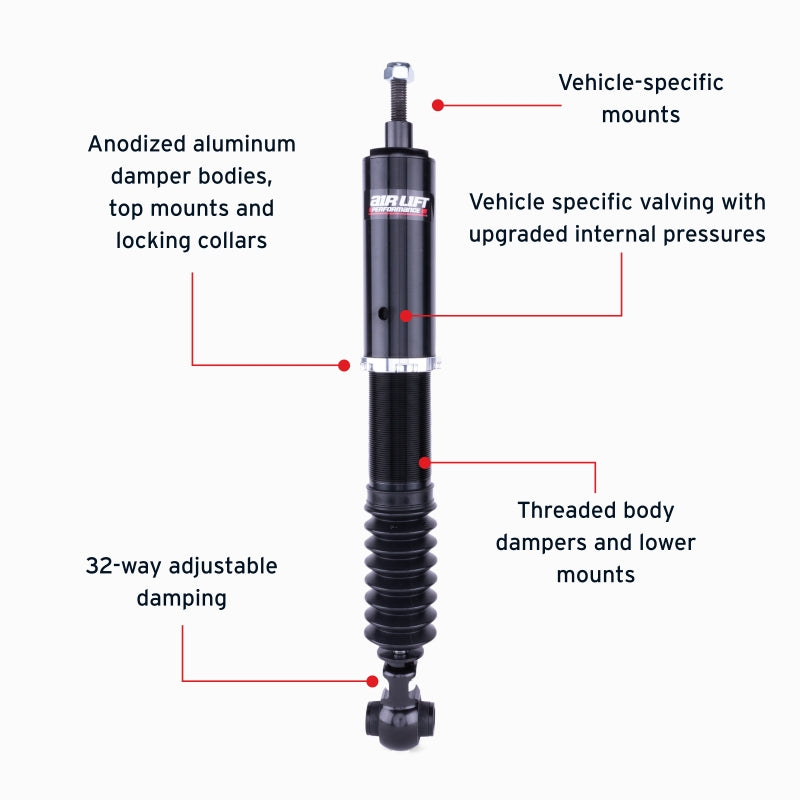 Vehicle-specific mounts

Anodized aluminum damper bodies, top mounts and locking collars

AIR LIFT PERFORMANCE

Vehicle specific valving with upgraded internal pressures

Threaded body dampers and lower mounts

32-way adjustable damping