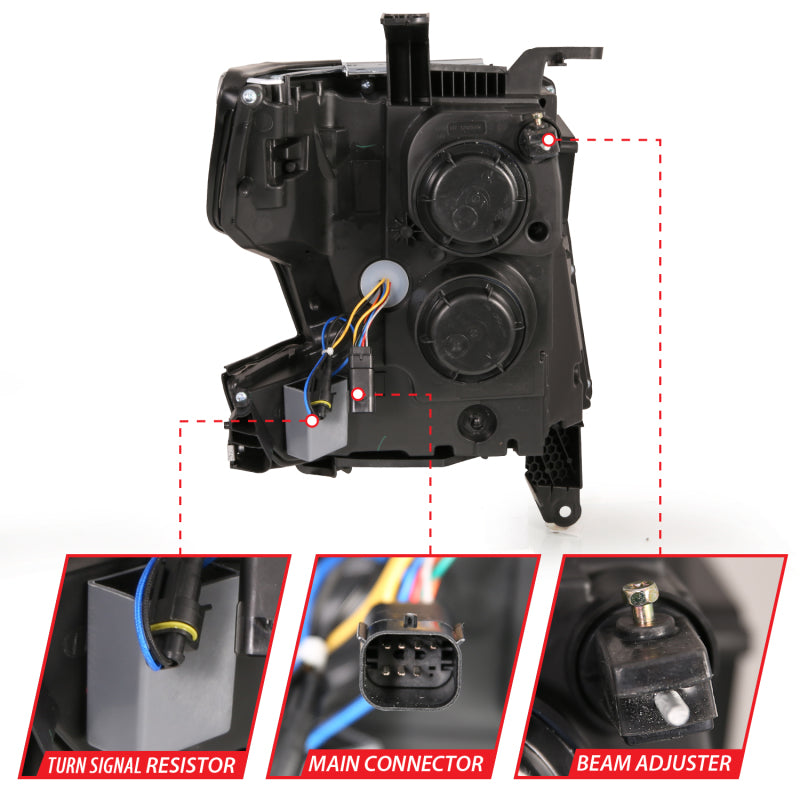 TURN SIGNAL RESISTOR
MAIN CONNECTOR
BEAM ADJUSTER